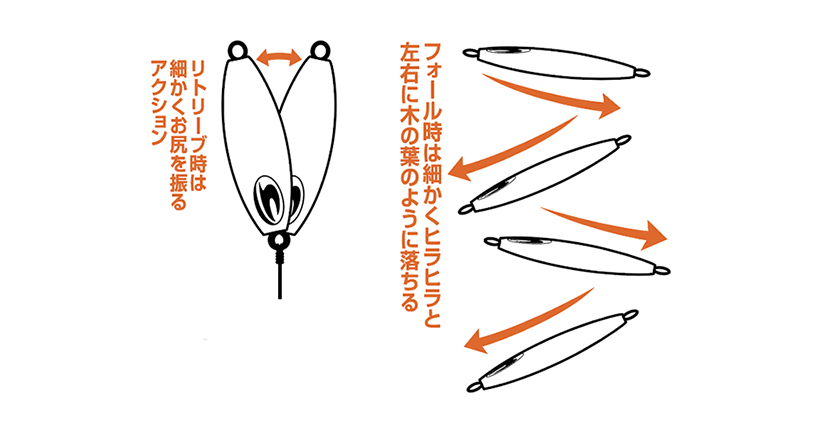 リトリーブ時は
細かくお尻を振る
アクション

フォール時は細かくヒラヒラと
左右に木の葉のように落ちる