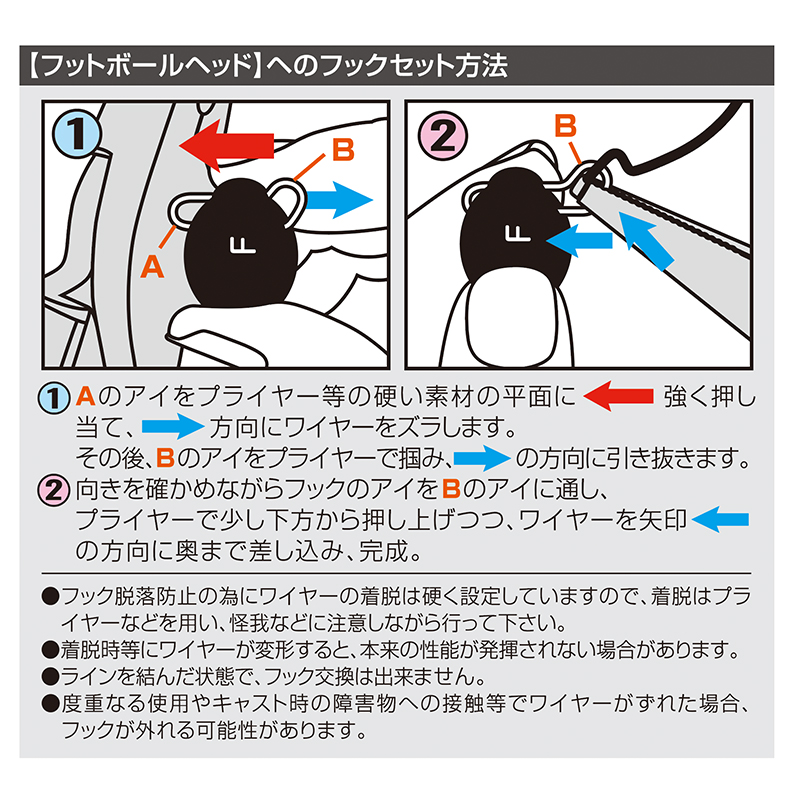 【フットボールヘッド】へのフックセット方法

1

B

A

F

2

B

F

1 Aのアイをプライヤー等の硬い素材の平面に 強く押し当て、 方向にワイヤーをズラします。
その後、Bのアイをプライヤーで掴み、 の方向に引き抜きます。

2 向きを確かめながらフックのアイをBのアイに通し、プライヤーで少し下方から押し上げつつ、ワイヤーを矢印 の方向に奥まで差し込み、完成。

●フック脱落防止の為にワイヤーの着脱は硬く設定していますので、着脱はプライヤーなどを用い、怪我などに注意しながら行って下さい。
●着脱時等にワイヤーが変形すると、本来の性能が発揮されない場合があります。
●ラインを結んだ状態で、フック交換は出来ません。
●度重なる使用やキャスト時の障害物への接触等でワイヤーがずれた場合、フックが外れる可能性があります。